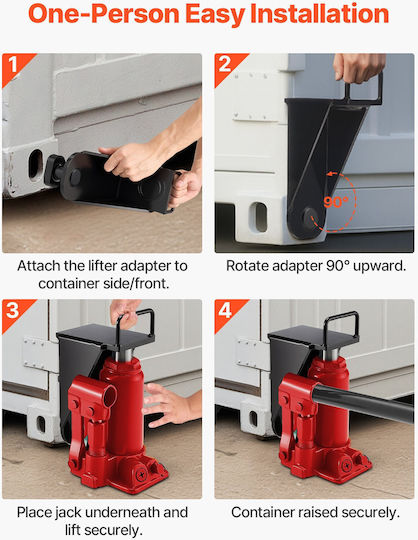 One-Person Easy Installation

1

Attach the lifter adapter to container side/front.

2

90°

Rotate adapter 90° upward.

3

Place jack underneath and lift securely.

4

Container raised securely.