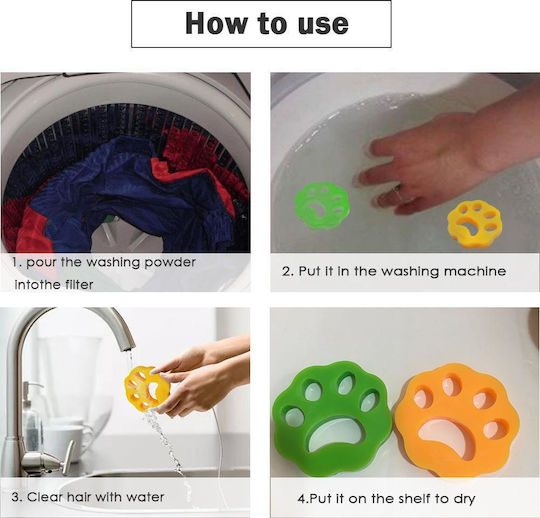 How to use

1. pour the washing powder intothe filter

2. Put it in the washing machine

3. Clear hair with water

4.Put it on the shelf to dry