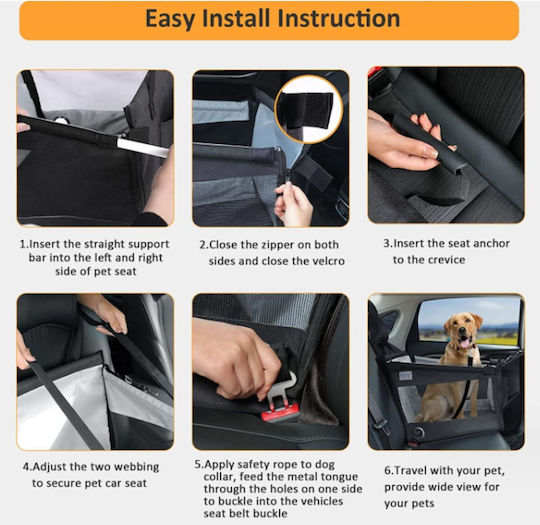 Easy Install Instruction

1.Insert the straight support bar into the left and right side of pet seat

2.Close the zipper on both sides and close the velcro

3.Insert the seat anchor to the crevice

4.Adjust the two webbing to secure pet car seat

5.Apply safety rope to dog collar, feed the metal tongue through the holes on one side to buckle into the vehicles seat belt buckle

6.Travel with your pet, provide wide view for your pets