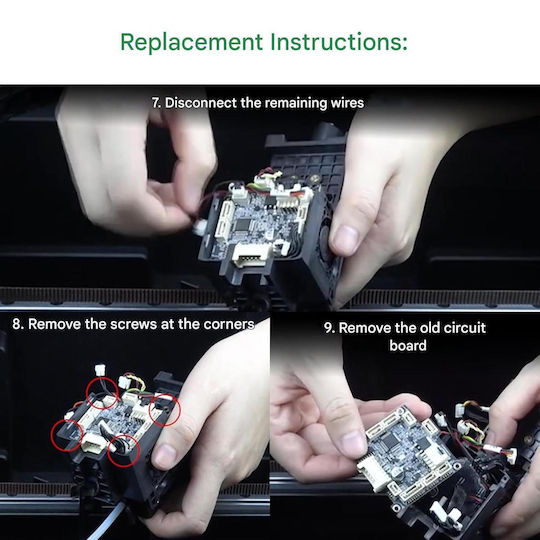 Replacement Instructions:

7. Disconnect the remaining wires

8. Remove the screws at the corners

9. Remove the old circuit board