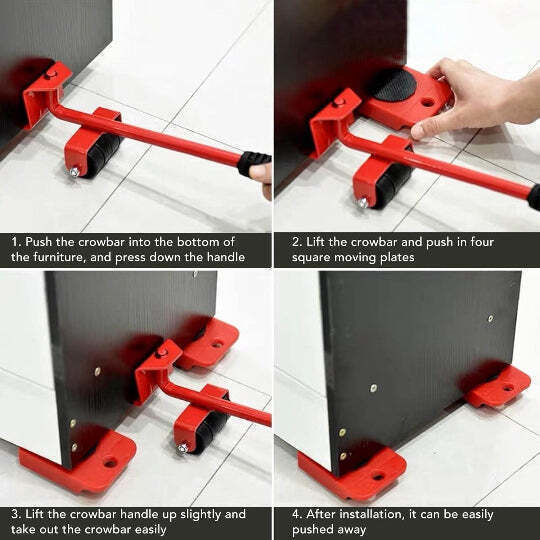 1. Push the crowbar into the bottom of the furniture, and press down the handle

2. Lift the crowbar and push in four square moving plates

3. Lift the crowbar handle up slightly and take out the crowbar easily

4. After installation, it can be easily pushed away