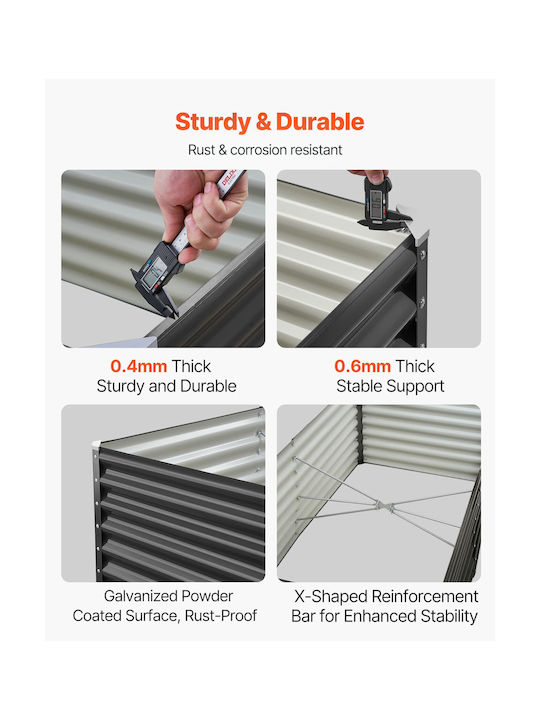 Sturdy & Durable

Rust & corrosion resistant

0.4mm Thick
Sturdy and Durable

0.6mm Thick
Stable Support

Galvanized Powder
Coated Surface, Rust-Proof

X-Shaped Reinforcement
Bar for Enhanced Stability