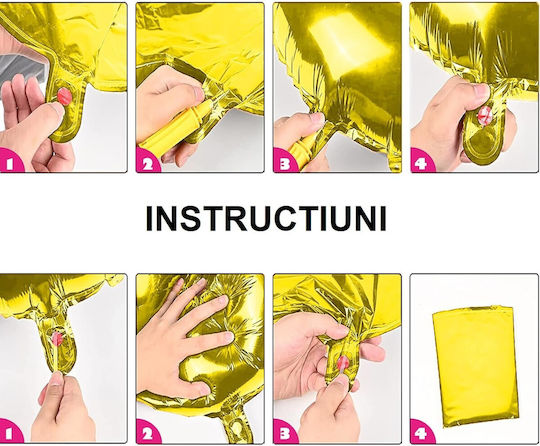 1

2

3

4

INSTRUCTIUNI

1

2

3

4