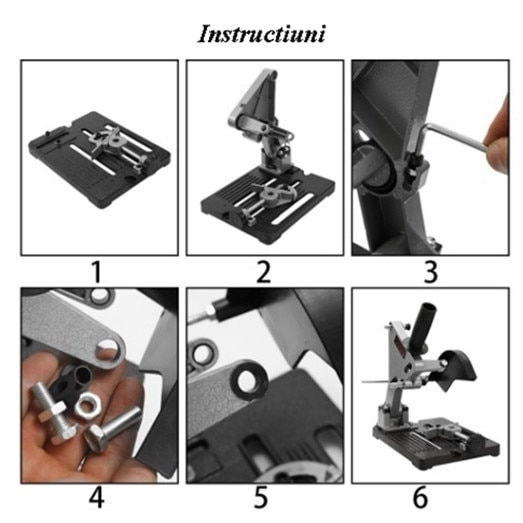 Instructiuni

1

2

3

4

5

6