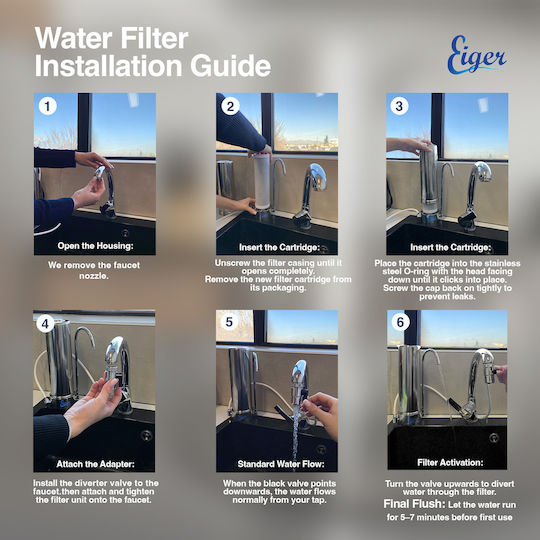 Water Filter Installation Guide

Eiger

1

Open the Housing:

We remove the faucet nozzle.

2

Insert the Cartridge:

Unscrew the filter casing until it opens completely. Remove the new filter cartridge from its packaging.

3

Insert the Cartridge:

Place the cartridge into the stainless steel O-ring with the head facing down until it clicks into place. Screw the cap back on tightly to prevent leaks.

4

Attach the Adapter:

Install the diverter valve to the faucet,then attach and tighten the filter unit onto the faucet.

5

Standard Water Flow:

When the black valve points downwards, the water flows normally from your tap.

6

Filter Activation:

Turn the valve upwards to divert water through the filter.

Final Flush: Let the water run for 5–7 minutes before first use