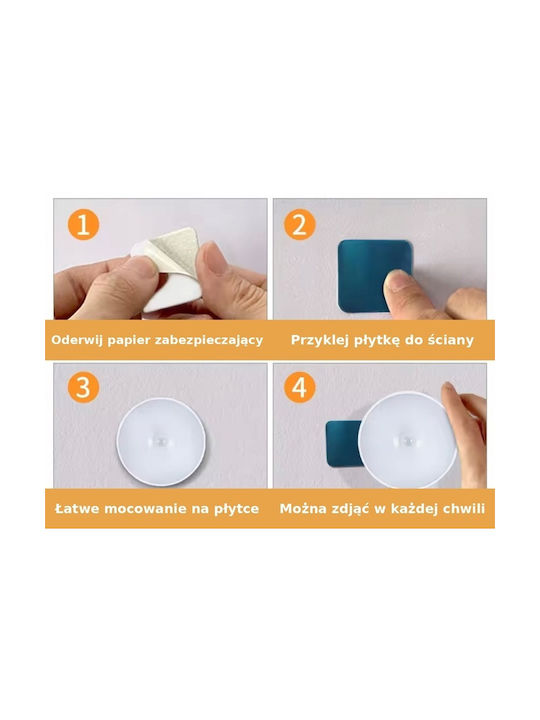 1

Oderwij papier zabezpieczający

2

Przyklej płytkę do ściany

3

Łatwe mocowanie na płytce

4

Można zdjąć w każdej chwili