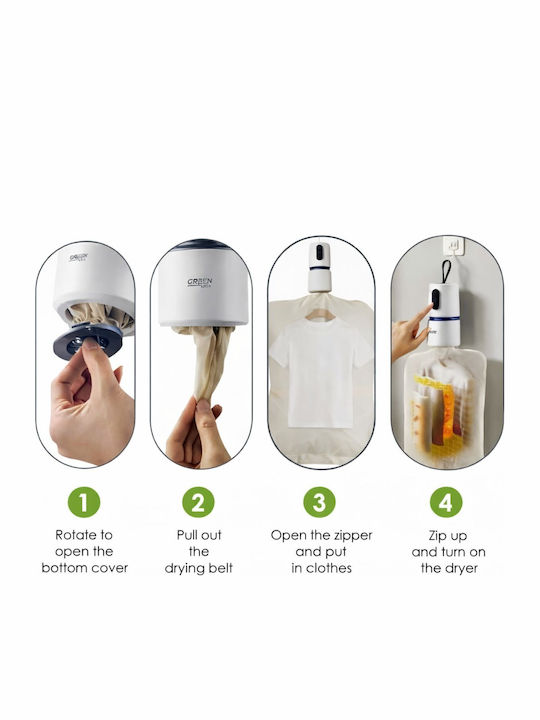 1
Rotate to
open the
bottom cover

2
Pull out
the
drying belt

3
Open the zipper
and put
in clothes

4
Zip up
and turn on
the dryer