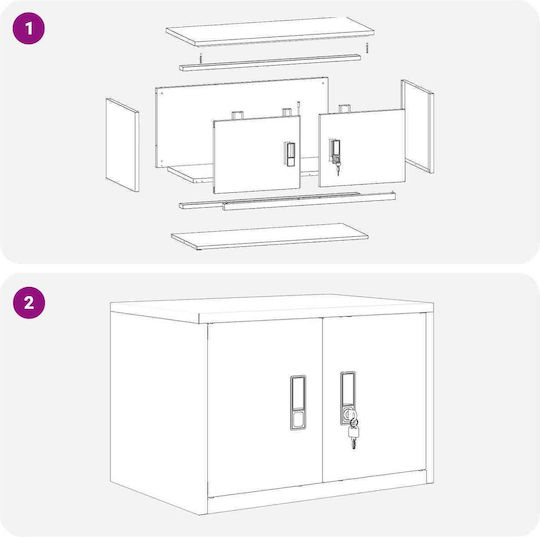 1

2