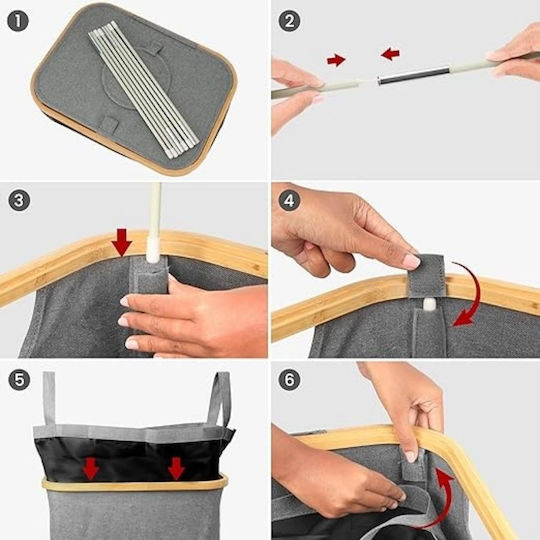 1

2

3

4

5

6