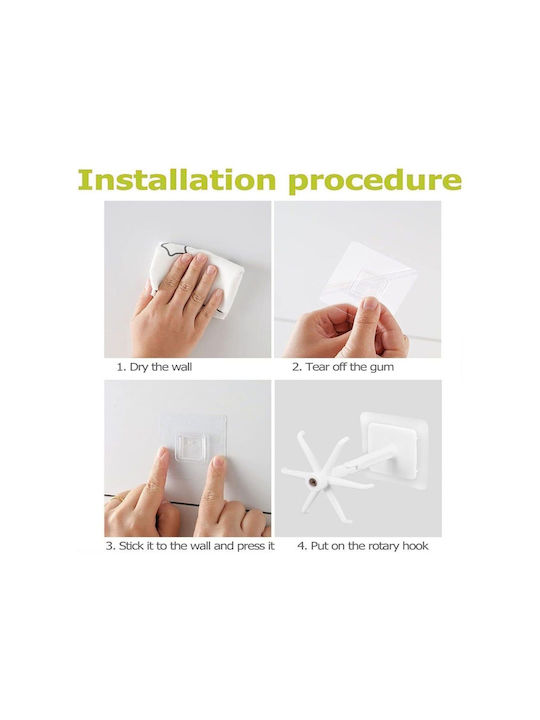 Installation procedure

1. Dry the wall

2. Tear off the gum

3. Stick it to the wall and press it

4. Put on the rotary hook