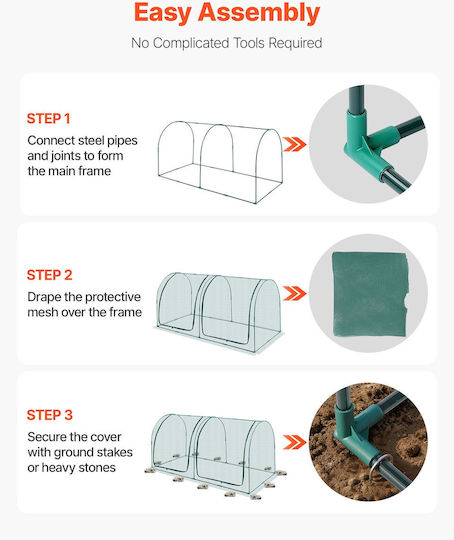 Easy Assembly

No Complicated Tools Required

STEP 1

Connect steel pipes and joints to form the main frame

STEP 2

Drape the protective mesh over the frame

STEP 3

Secure the cover with ground stakes or heavy stones