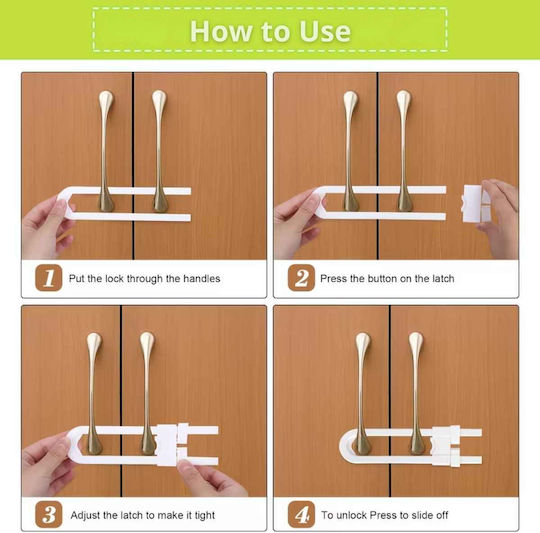 How to Use

1 Put the lock through the handles

2 Press the button on the latch

3 Adjust the latch to make it tight

4 To unlock Press to slide off