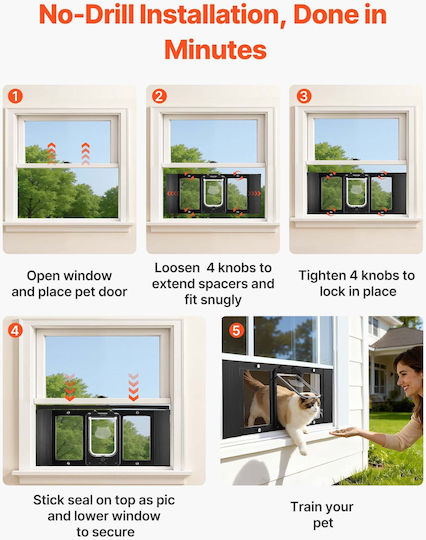 No-Drill Installation, Done in Minutes

1

Open window and place pet door

2

Loosen 4 knobs to extend spacers and fit snugly

3

Tighten 4 knobs to lock in place

4

Stick seal on top as pic and lower window to secure

5

Train your pet