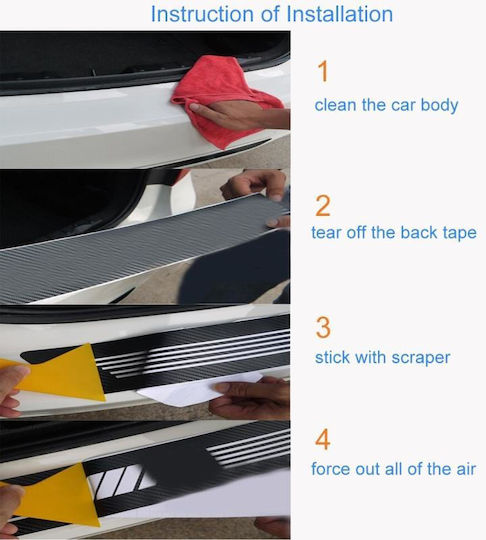 Instruction of Installation

1
clean the car body

2
tear off the back tape

3
stick with scraper

4
force out all of the air