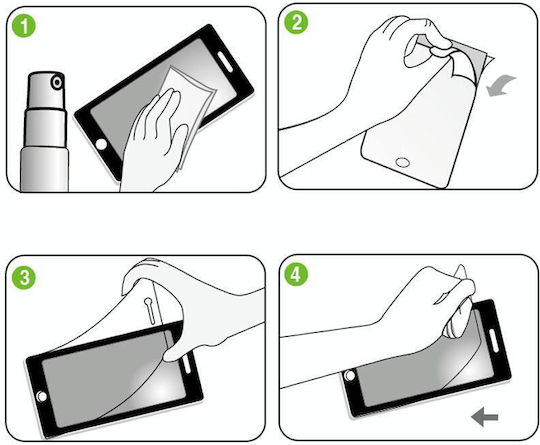 1

2

3

4