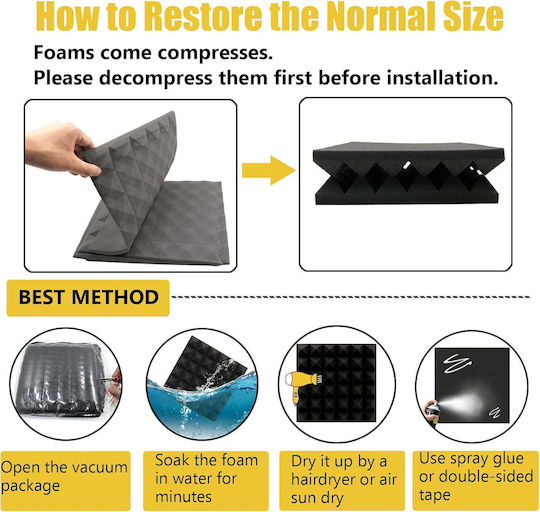 How to Restore the Normal Size

Foams come compresses.
Please decompress them first before installation.

BEST METHOD

Open the vacuum package

Soak the foam in water for minutes

Dry it up by a hairdryer or air sun dry

Use spray glue or double-sided tape