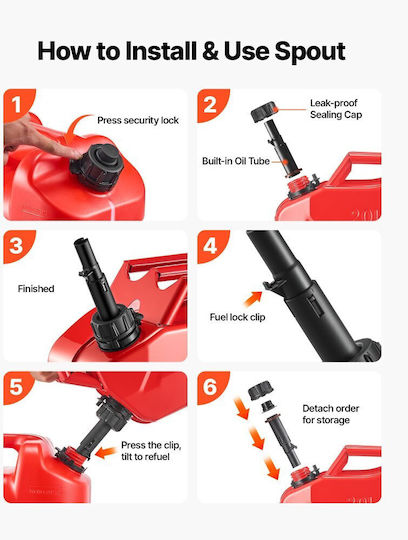 How to Install & Use Spout

1

Press security lock

2

Leak-proof Sealing Cap

Built-in Oil Tube

3

Finished

4

Fuel lock clip

5

Press the clip, tilt to refuel

6

Detach order for storage