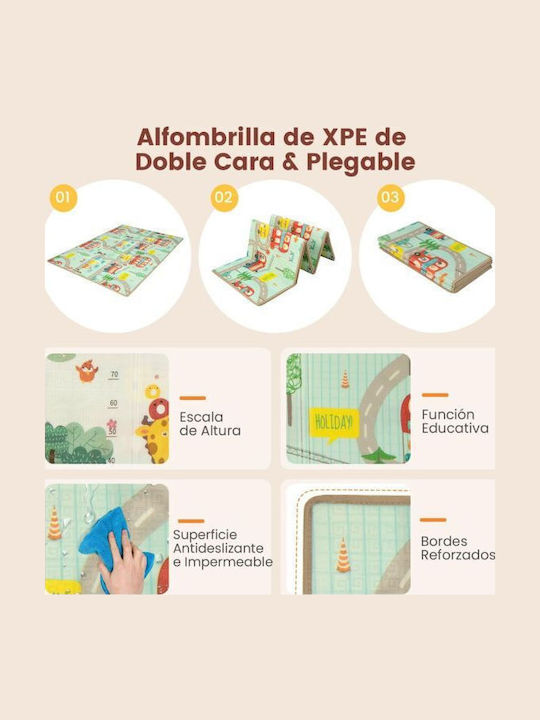 Alfombrilla de XPE de Doble Cara & Plegable

01

02

03

70
60
50
40

Escala de Altura

HOLIDAY!

Función Educativa

Superficie Antideslizante e Impermeable

Bordes Reforzados