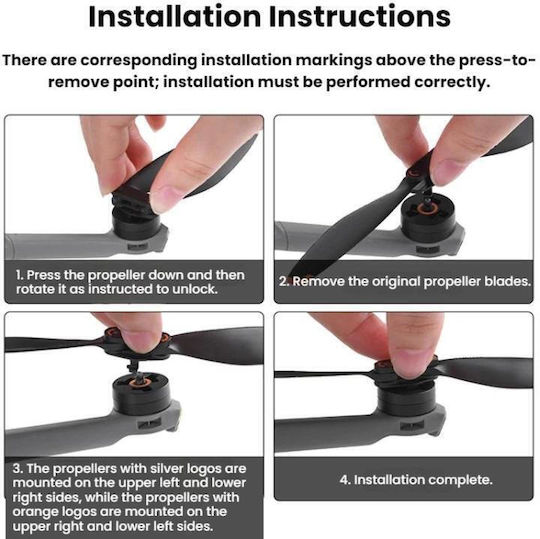 Installation Instructions

There are corresponding installation markings above the press-to-remove point; installation must be performed correctly.

1. Press the propeller down and then rotate it as instructed to unlock.

2. Remove the original propeller blades.

3. The propellers with silver logos are mounted on the upper left and lower right sides, while the propellers with orange logos are mounted on the upper right and lower left sides.

4. Installation complete.