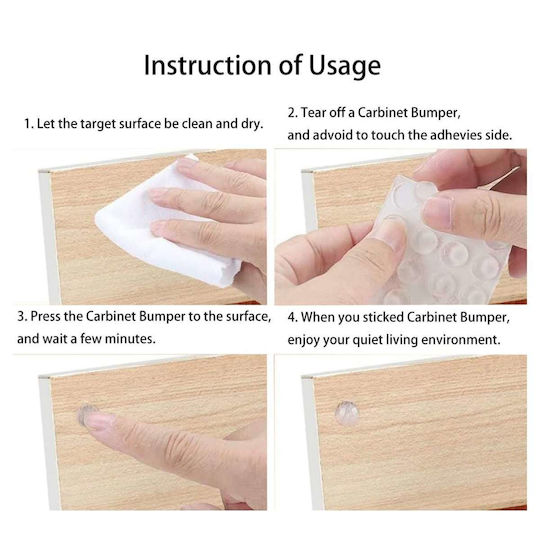 Instruction of Usage

1. Let the target surface be clean and dry.

2. Tear off a Carbinet Bumper, and advoid to touch the adhevies side.

3. Press the Carbinet Bumper to the surface, and wait a few minutes.

4. When you sticked Carbinet Bumper, enjoy your quiet living environment.