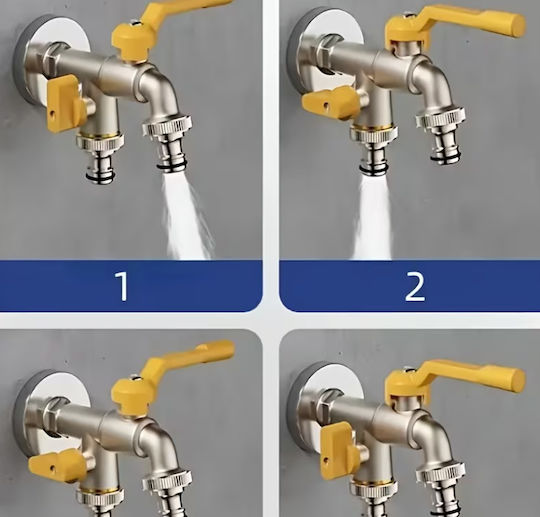 1

2