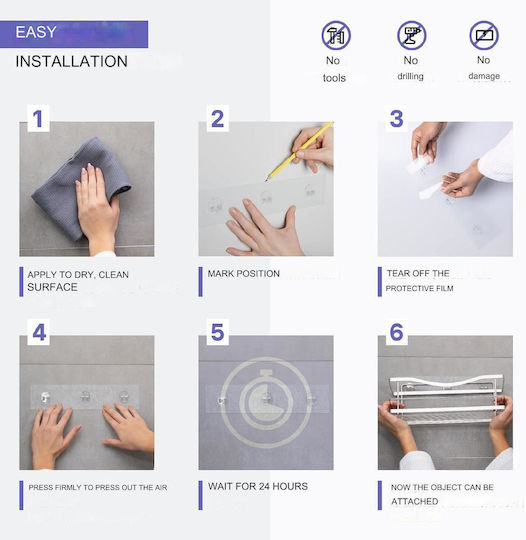 EASY
INSTALLATION

No tools

No drilling

No damage

1

APPLY TO DRY, CLEAN SURFACE

2

MARK POSITION

3

TEAR OFF THE PROTECTIVE FILM

4

PRESS FIRMLY TO PRESS OUT THE AIR

5

WAIT FOR 24 HOURS

6

NOW THE OBJECT CAN BE ATTACHED