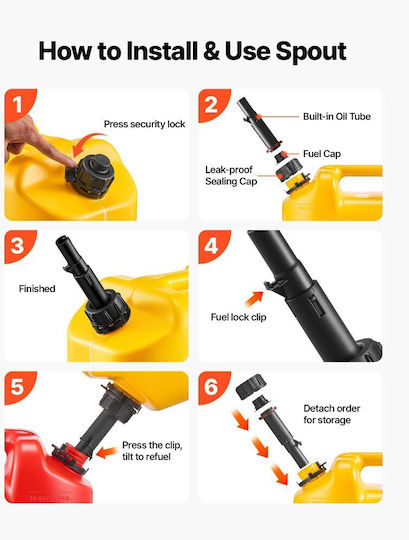 How to Install & Use Spout

1

Press security lock

2

Built-in Oil Tube

Fuel Cap

Leak-proof Sealing Cap

3

Finished

4

Fuel lock clip

5

Press the clip, tilt to refuel

6

Detach order for storage