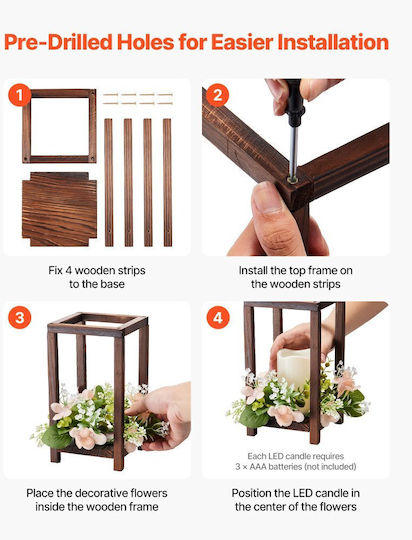 Pre-Drilled Holes for Easier Installation

1

Fix 4 wooden strips to the base

2

Install the top frame on the wooden strips

3

Place the decorative flowers inside the wooden frame

4

Each LED candle requires 3 × AAA batteries (not included)

Position the LED candle in the center of the flowers