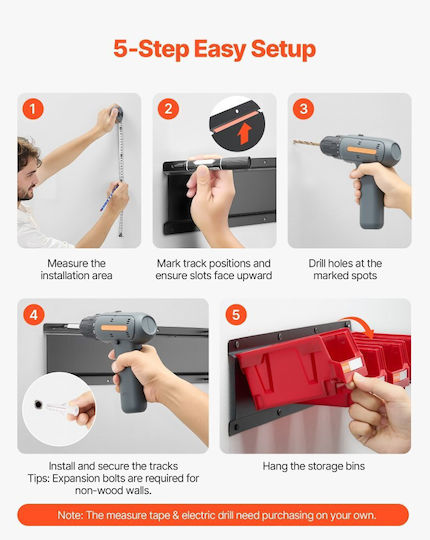 5-Step Easy Setup

1

Measure the installation area

2

Mark track positions and ensure slots face upward

3

Drill holes at the marked spots

4

Install and secure the tracks
Tips: Expansion bolts are required for non-wood walls.

5

Hang the storage bins

Note: The measure tape & electric drill need purchasing on your own.