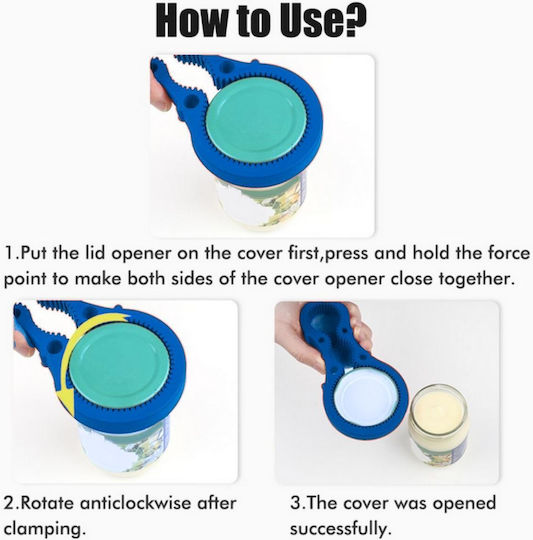 How to Use?

1.Put the lid opener on the cover first,press and hold the force point to make both sides of the cover opener close together.

2.Rotate anticlockwise after clamping.

3.The cover was opened successfully.