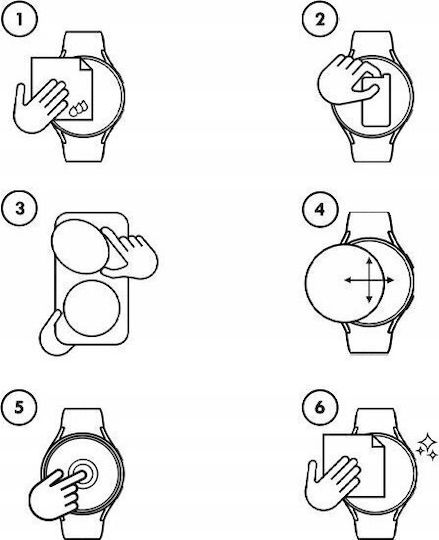 1

2

3

4

5

6