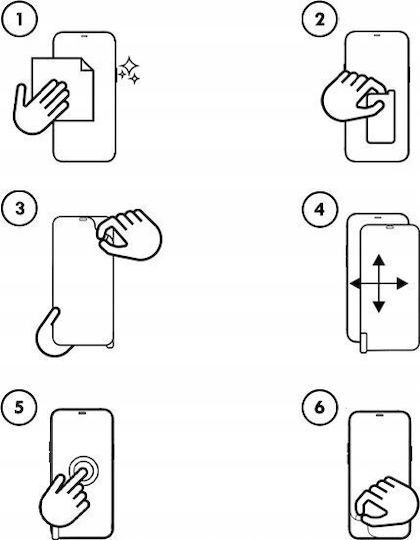 1
2
3
4
5
6