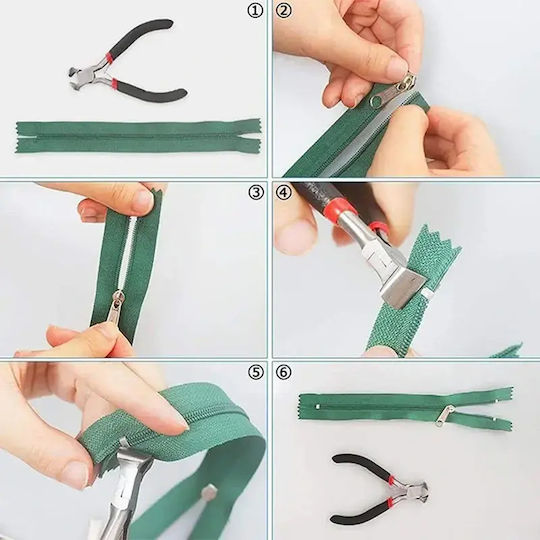 ①
②
③
④
⑤
⑥