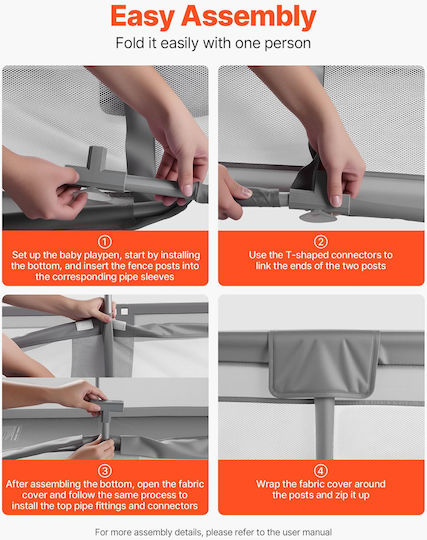 Easy Assembly

Fold it easily with one person

①
Set up the baby playpen, start by installing the bottom, and insert the fence posts into the corresponding pipe sleeves

②
Use the T-shaped connectors to link the ends of the two posts

③
After assembling the bottom, open the fabric cover and follow the same process to install the top pipe fittings and connectors

④
Wrap the fabric cover around the posts and zip it up

For more assembly details, please refer to the user manual