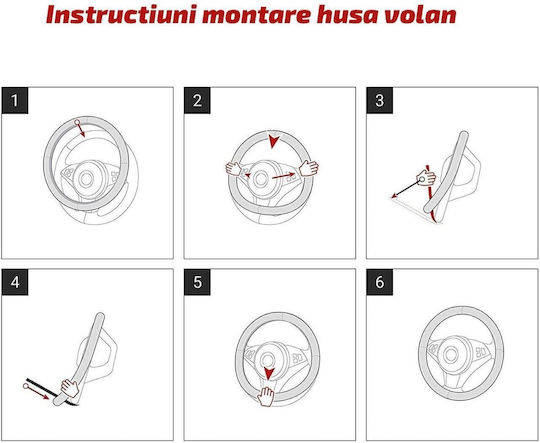 Instructiuni montare husa volan

1

2

3

4

5

6