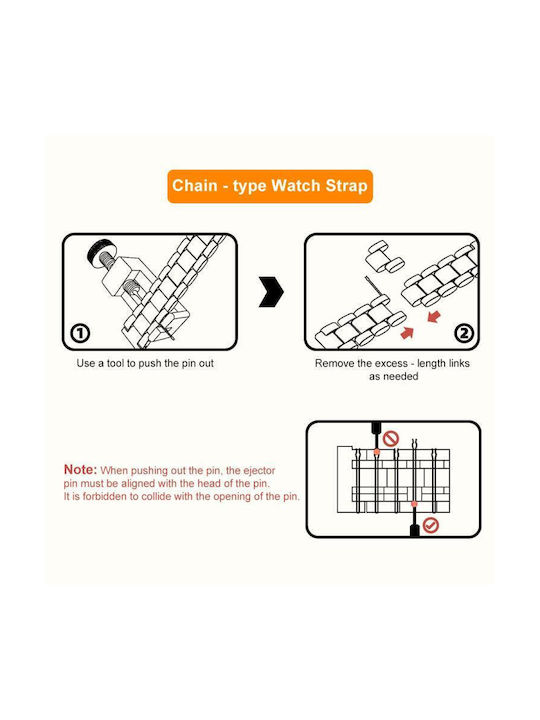 Chain - type Watch Strap

①

Use a tool to push the pin out

②

Remove the excess - length links as needed

Note: When pushing out the pin, the ejector pin must be aligned with the head of the pin. It is forbidden to collide with the opening of the pin.