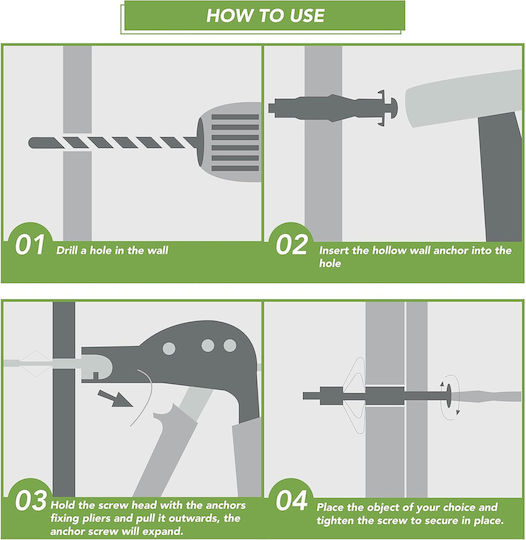 HOW TO USE

01 Drill a hole in the wall

02 Insert the hollow wall anchor into the hole

03 Hold the screw head with the anchors fixing pliers and pull it outwards, the anchor screw will expand.

04 Place the object of your choice and tighten the screw to secure in place.