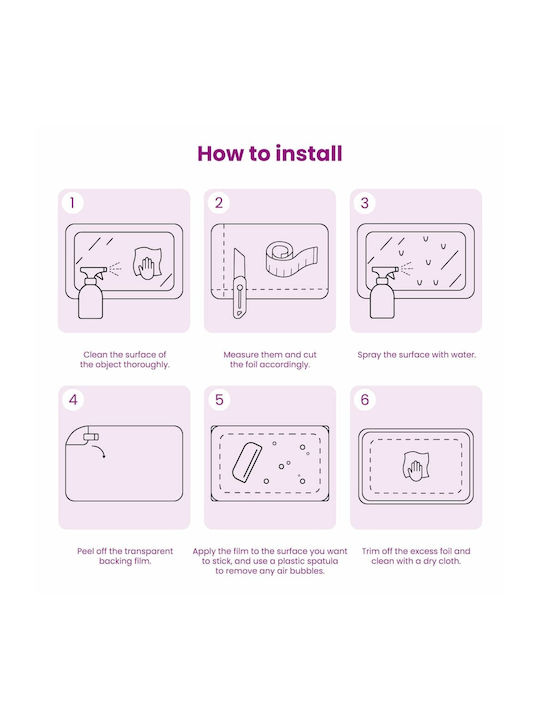 How to install

1

Clean the surface of the object thoroughly.

2

Measure them and cut the foil accordingly.

3

Spray the surface with water.

4

Peel off the transparent backing film.

5

Apply the film to the surface you want to stick, and use a plastic spatula to remove any air bubbles.

6

Trim off the excess foil and clean with a dry cloth.