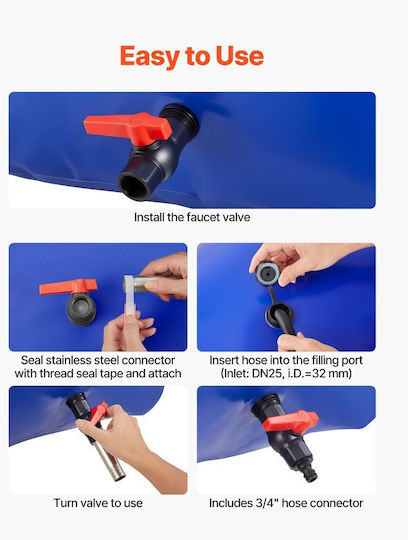 Easy to Use

Install the faucet valve

Seal stainless steel connector with thread seal tape and attach

Insert hose into the filling port (Inlet: DN25, i.D.=32 mm)

Turn valve to use

Includes 3/4" hose connector