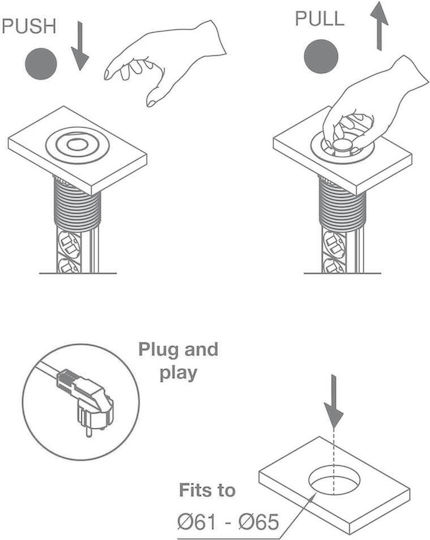 PUSH

PULL

Plug and play

Fits to

Ø61 - Ø65