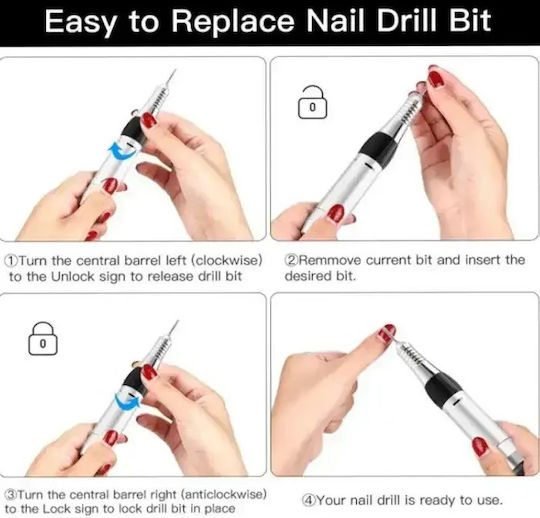 Easy to Replace Nail Drill Bit

①Turn the central barrel left (clockwise) to the Unlock sign to release drill bit

②Remmove current bit and insert the desired bit.

③Turn the central barrel right (anticlockwise) to the Lock sign to lock drill bit in place

④Your nail drill is ready to use.