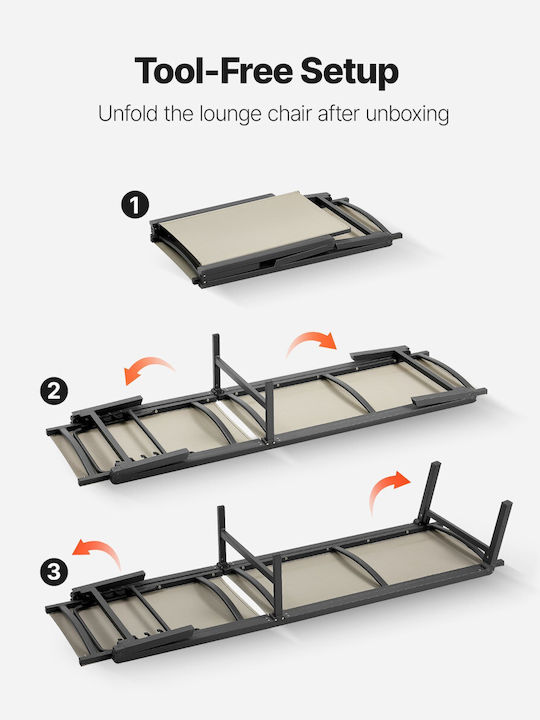 Tool-Free Setup

Unfold the lounge chair after unboxing

1

2

3