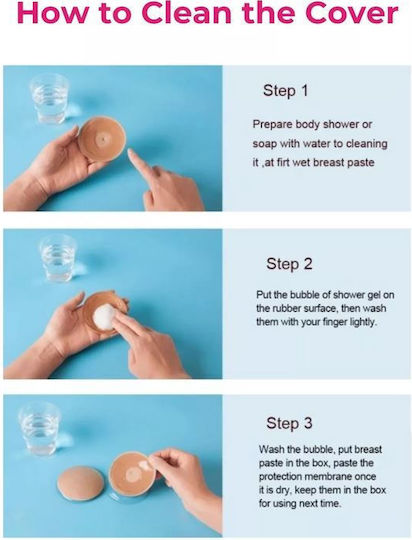 How to Clean the Cover

Step 1

Prepare body shower or soap with water to cleaning it ,at firt wet breast paste

Step 2

Put the bubble of shower gel on the rubber surface, then wash them with your finger lightly.

Step 3

Wash the bubble, put breast paste in the box, paste the protection membrane once it is dry, keep them in the box for using next time.