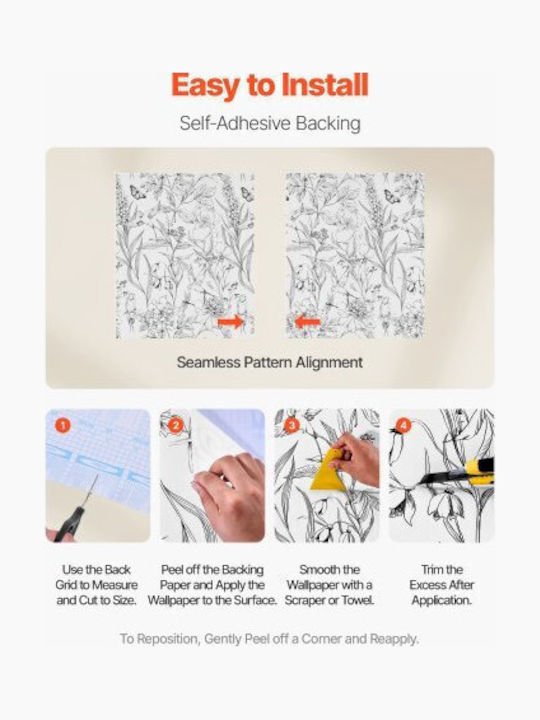 Easy to Install

Self-Adhesive Backing

Seamless Pattern Alignment

1

2

3

4

Use the Back Grid to Measure and Cut to Size.

Peel off the Backing Paper and Apply the Wallpaper to the Surface.

Smooth the Wallpaper with a Scraper or Towel.

Trim the Excess After Application.

To Reposition, Gently Peel off a Corner and Reapply.