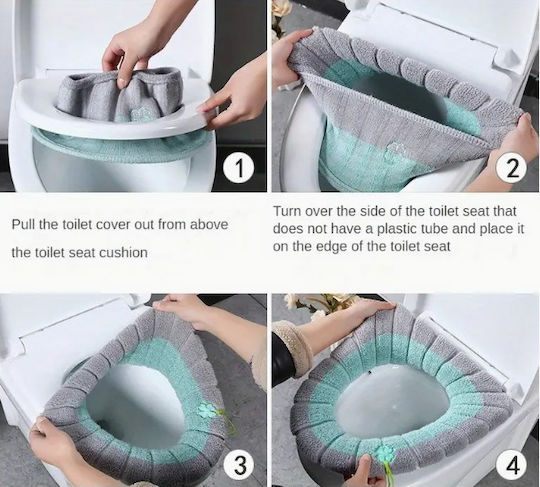 1

2

Pull the toilet cover out from above the toilet seat cushion

Turn over the side of the toilet seat that does not have a plastic tube and place it on the edge of the toilet seat

3

4