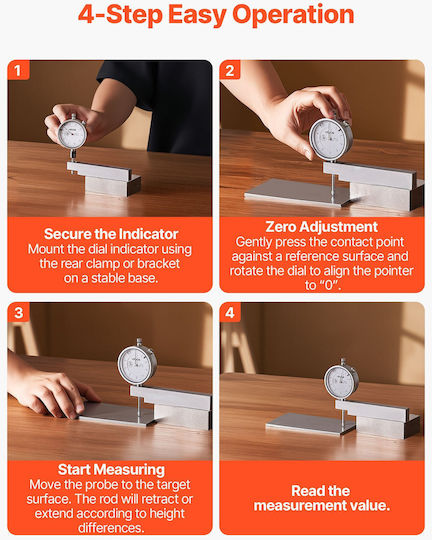 4-Step Easy Operation

1

Secure the Indicator
Mount the dial indicator using the rear clamp or bracket on a stable base.

2

Zero Adjustment
Gently press the contact point against a reference surface and rotate the dial to align the pointer to "0".

3

Start Measuring
Move the probe to the target surface. The rod will retract or extend according to height differences.

4

Read the measurement value.