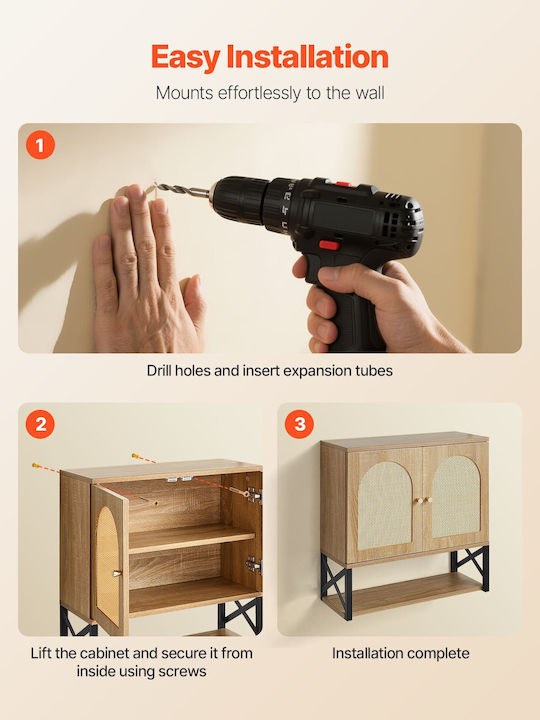 Easy Installation

Mounts effortlessly to the wall

1

Drill holes and insert expansion tubes

2

Lift the cabinet and secure it from inside using screws

3

Installation complete