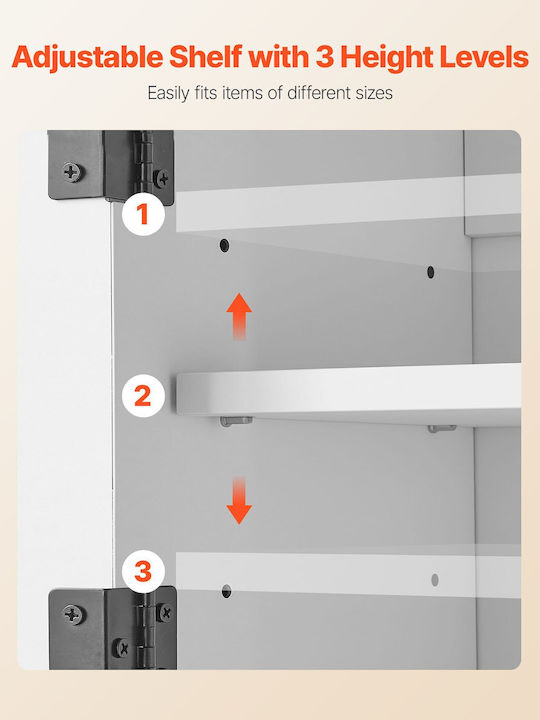 Adjustable Shelf with 3 Height Levels

Easily fits items of different sizes

1

2

3