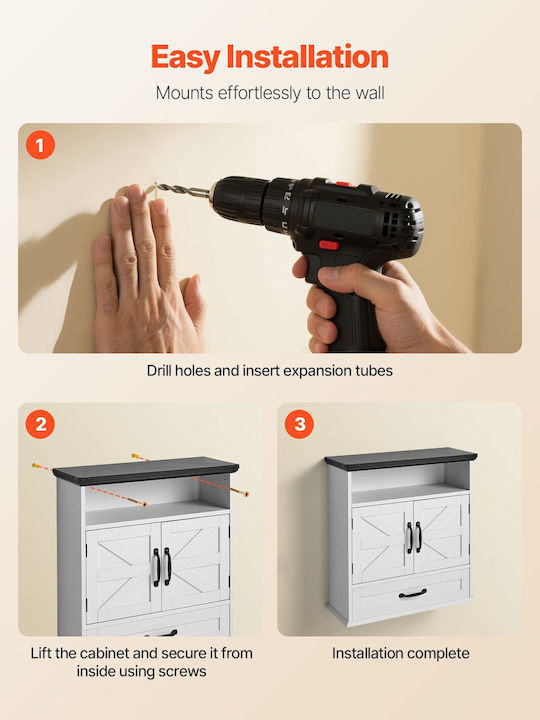 Easy Installation

Mounts effortlessly to the wall

1

Drill holes and insert expansion tubes

2

Lift the cabinet and secure it from inside using screws

3

Installation complete