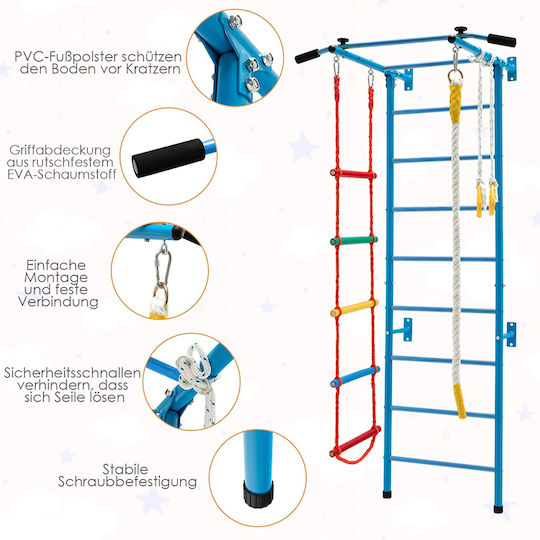 PVC-Fußpolster schützen
den Boden vor Kratzern

Griffabdeckung
aus rutschfestem
EVA-Schaumstoff

Einfache
Montage
und feste
Verbindung

Sicherheitsschnallen
verhindern, dass
sich Seile lösen

Stabile
Schraubbefestigung